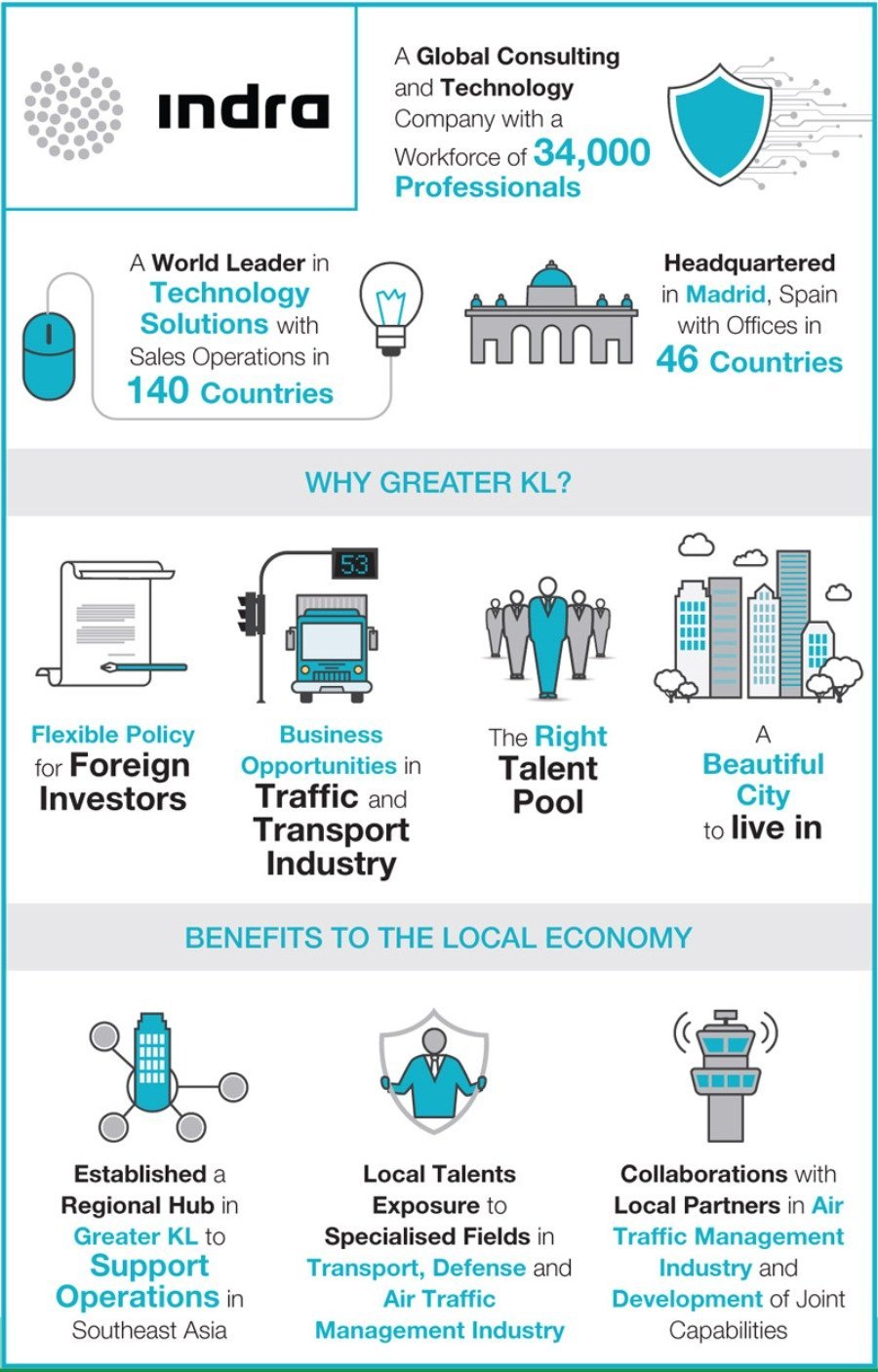 indra

A Global Consulting and Technology Company with a Workforce of 34,000 Professionals

A World Leader in Technology Solutions with Sales Operations in 140 Countries

Headquartered in Madrid, Spain with Offices in 46 Countries

WHY GREATER KL?

53

Flexible Policy for Foreign Investors

Business Opportunities in Traffic and Transport Industry

The Right Talent Pool

A Beautiful City to live in

BENEFITS TO THE LOCAL ECONOMY

Established a Regional Hub in Greater KL to Support Operations in Southeast Asia

Local Talents Exposure to Specialised Fields in Transport, Defense and Air Traffic Management Industry

Collaborations with Local Partners in Air Traffic Management Industry and Development of Joint Capabilities